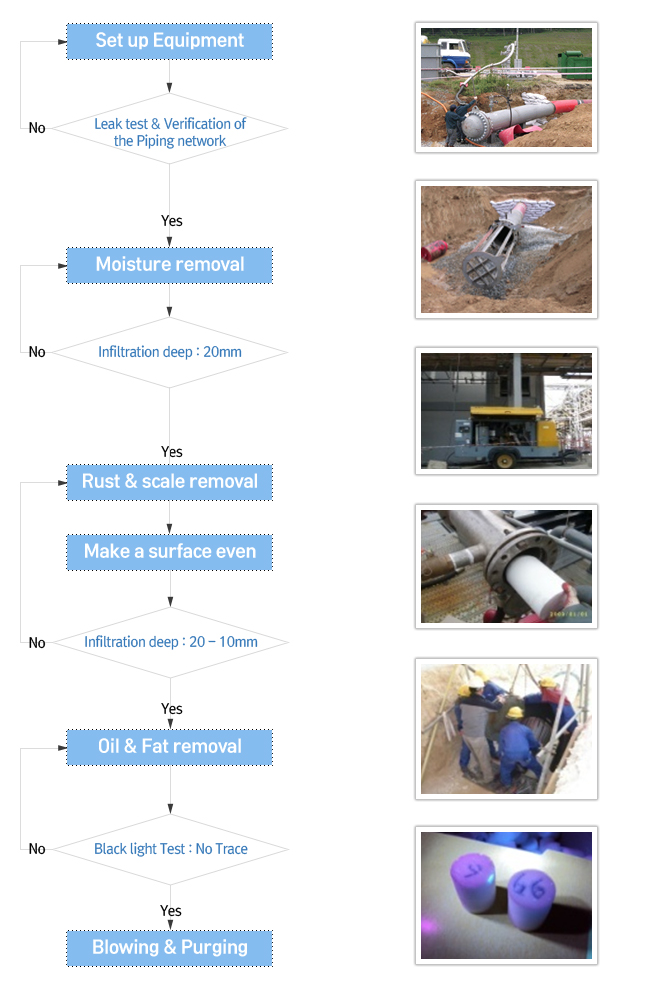 Set up Equipment

No

Leak test & Verification of the Piping network

Yes

Moisture removal

No

Infiltration deep : 20mm

Yes

Rust & scale removal

Make a surface even

No

Infiltration deep : 20 – 10mm

Yes

Oil & Fat removal

No

Black light Test : No Trace

Yes

Blowing & Purging

7 66